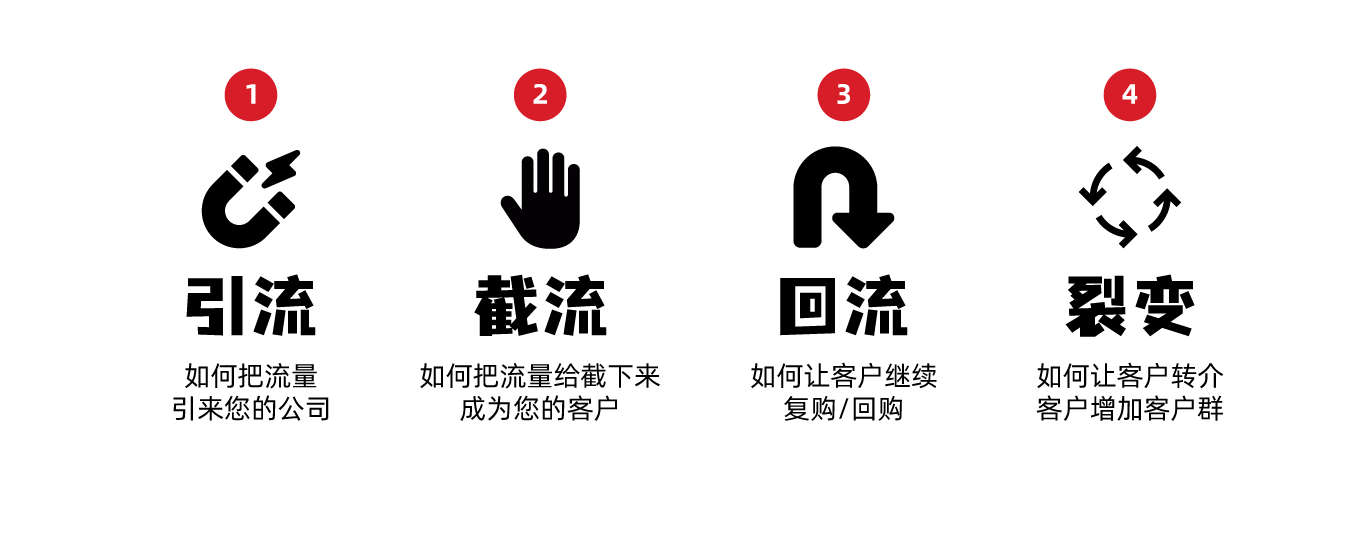 1

引流

如何把流量
引来您的公司

2

截流

如何把流量给截下来
成为您的客户

3

回流

如何让客户继续
复购/回购

4

裂变

如何让客户转介
客户增加客户群